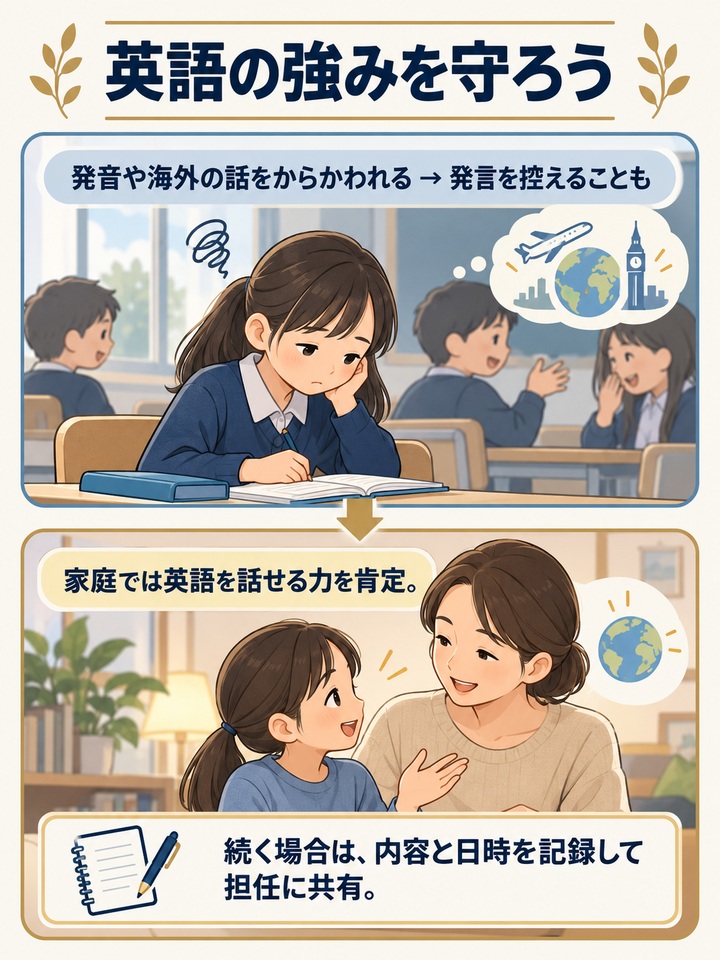 英語の強みを守ろう

発音や海外の話をからかわれる → 発言を控えることも

家庭では英語を話せる力を肯定。

続く場合は、内容と日時を記録して担任に共有。