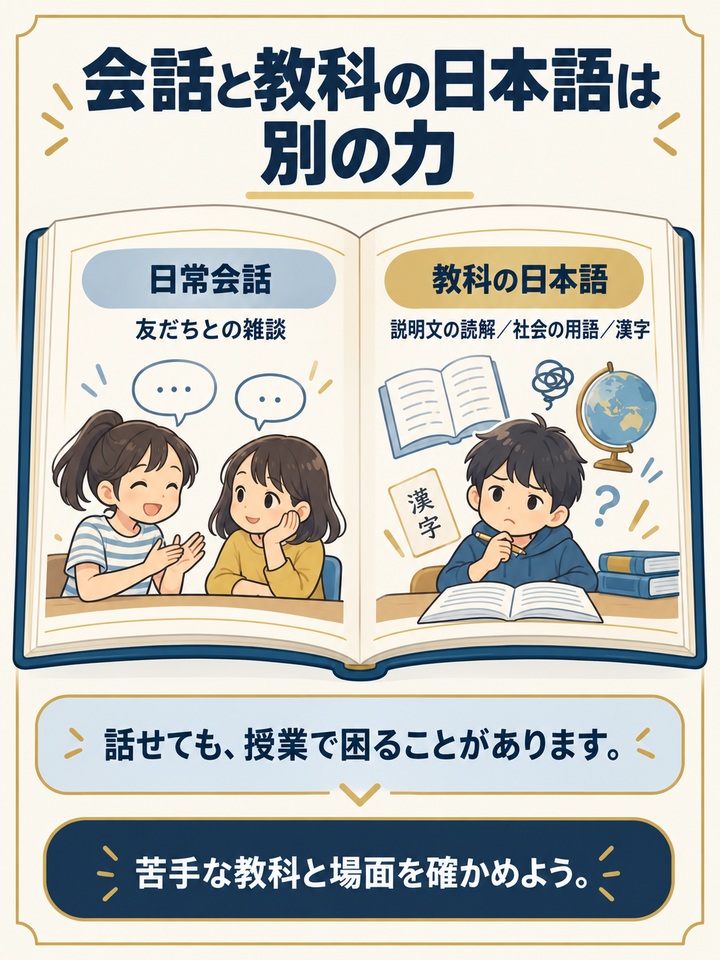 会話と教科の日本語は
別の力

日常会話

友だちとの雑談

教科の日本語

説明文の読解／社会の用語／漢字

漢字

話せても、授業で困ることがあります。

苦手な教科と場面を確かめよう。