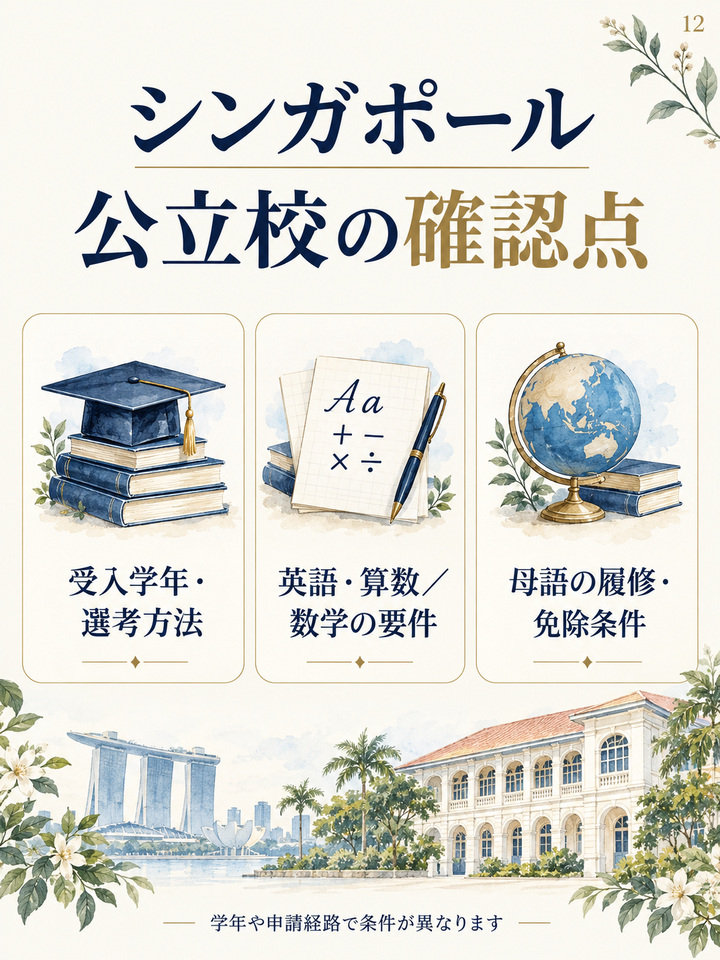 12

シンガポール

公立校の確認点

受入学年・
選考方法

Aa
+ −
× ÷

英語・算数／
数学の要件

母語の履修・
免除条件

学年や申請経路で条件が異なります