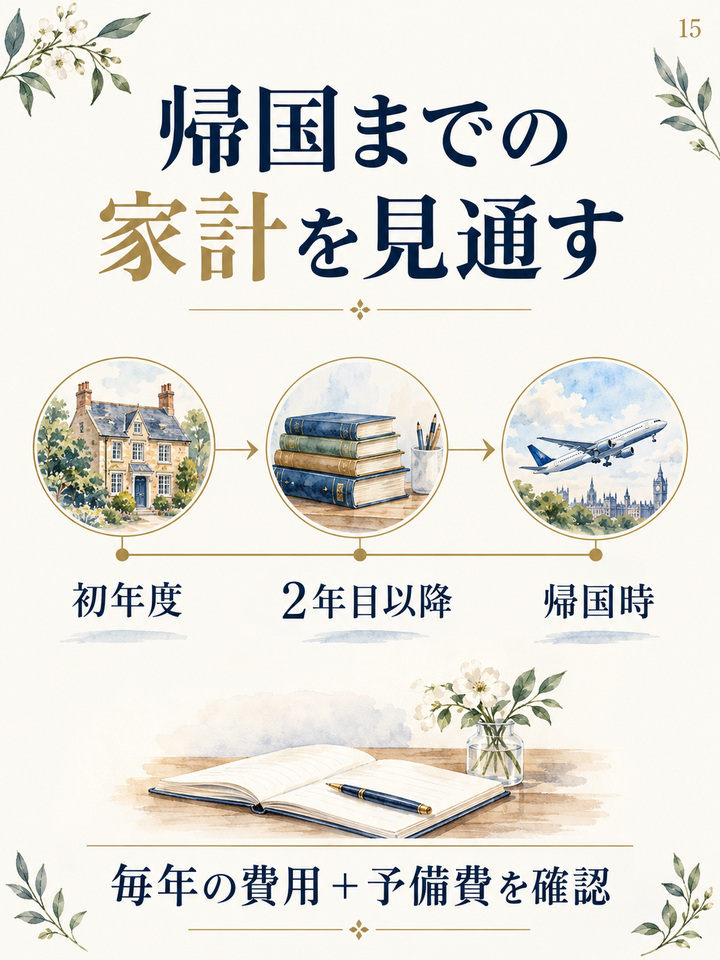 15

帰国までの
家計を見通す

初年度

2年目以降

帰国時

毎年の費用＋予備費を確認