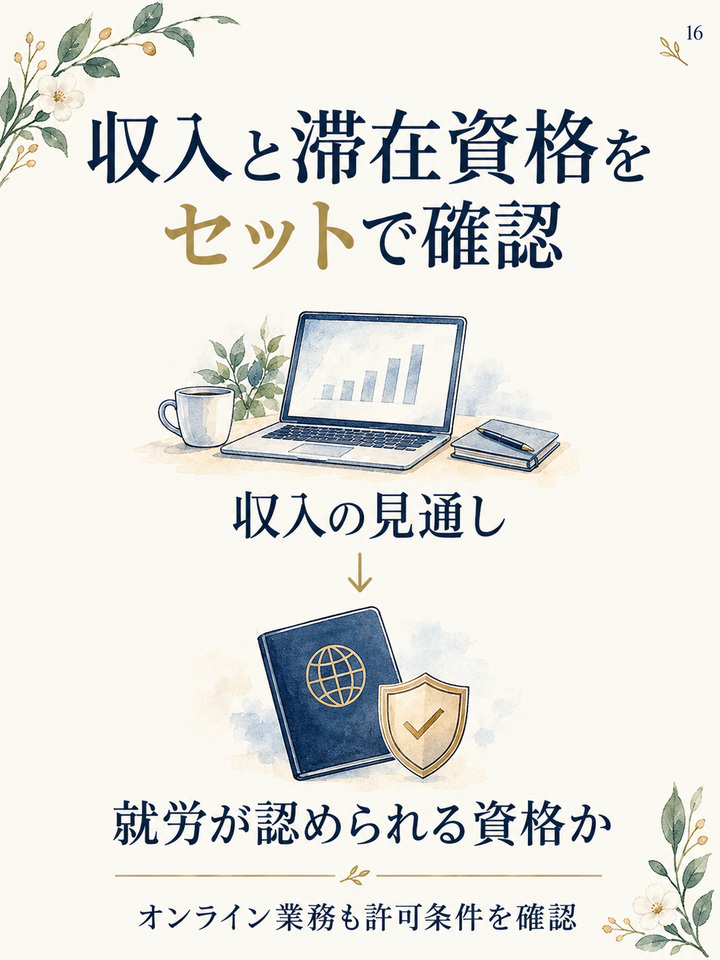 16

収入と滞在資格を
セットで確認

収入の見通し

↓

就労が認められる資格か

オンライン業務も許可条件を確認