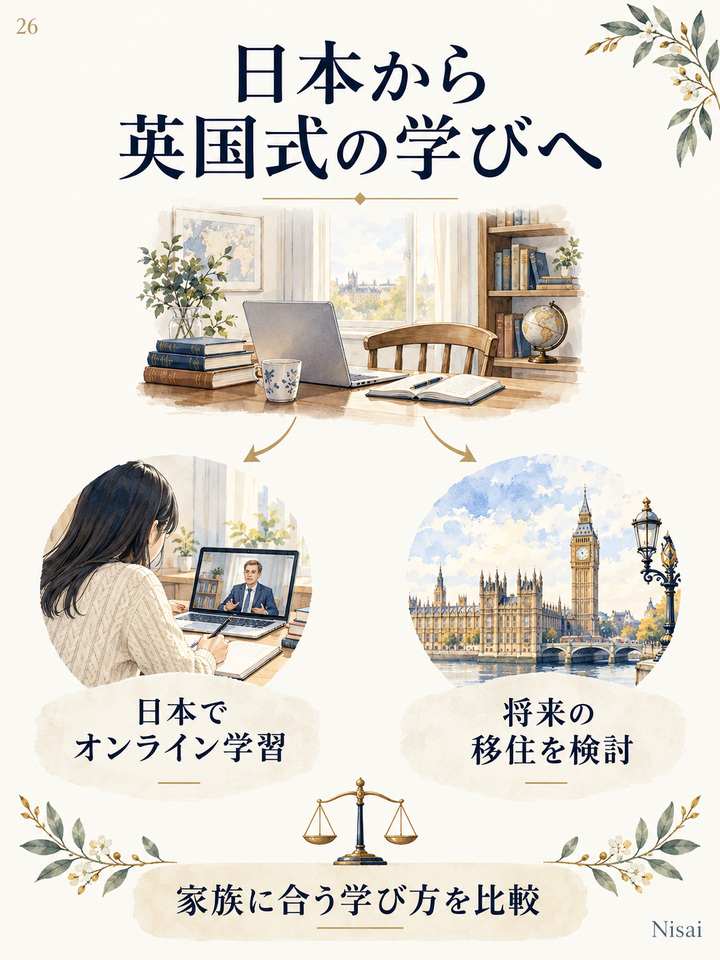 26

日本から
英国式の学びへ

日本で
オンライン学習

将来の
移住を検討

家族に合う学び方を比較

Nisai