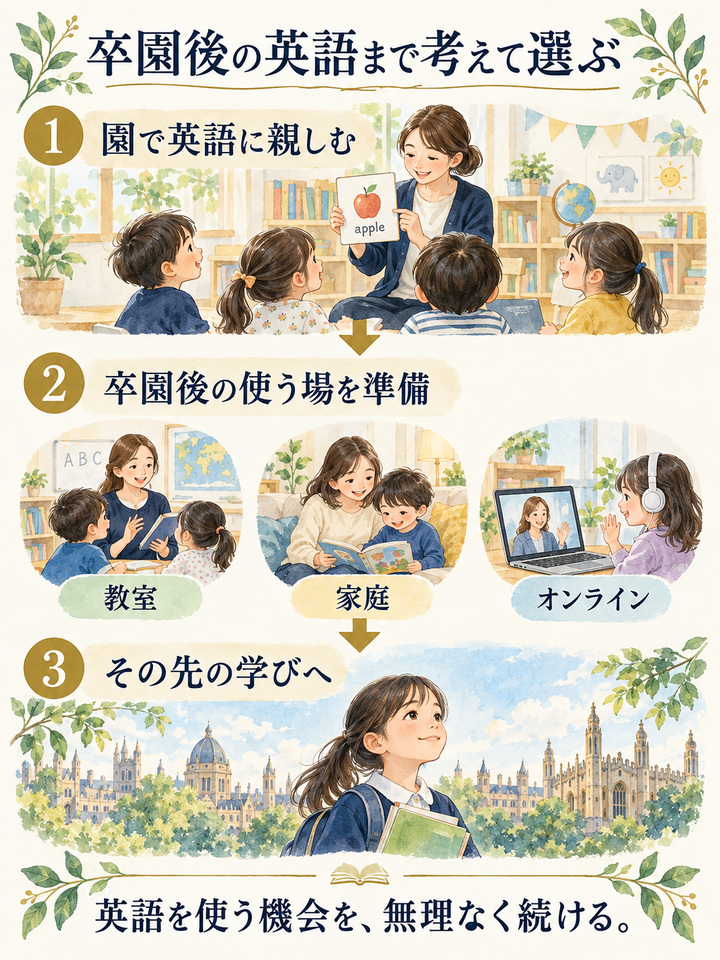 卒園後の英語まで考えて選ぶ

1 園で英語に親しむ

apple

2 卒園後の使う場を準備

ABC

教室

家庭

オンライン

3 その先の学びへ

英語を使う機会を、無理なく続ける。